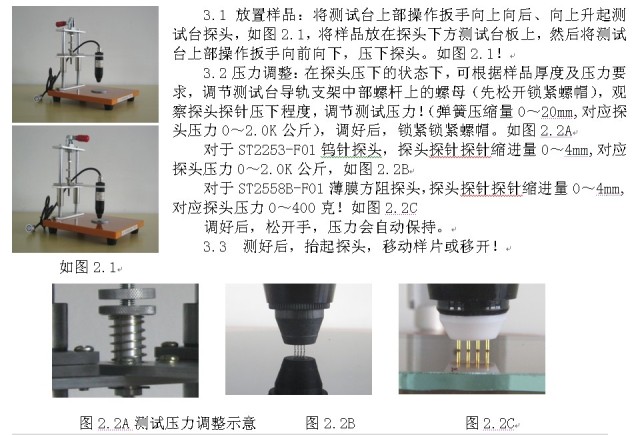 3.1 放置样品：将测试台上部操作扳手向上向后、向上升起测试台探头，如图 2.1，将样品放在探头下方测试台板上，然后将测试台上部操作扳手向前向下，压下探头。如图 2.1！

3.2 压力调整：在探头压下的状态下，可根据样品厚度及压力要求，调节测试台导轨支架中部螺杆上的螺母（先松开锁紧螺帽），观察探头探针压下程度，调节测试压力！（弹簧压缩量 0～20mm，对应探头压力 0～2.0K 公斤），调好后，锁紧锁紧螺帽。如图 2.2A

对于 ST2253-F01 钨针探头，探头探针探针缩进量 0～4mm，对应探头压力 0～2.0K 公斤，如图 2.2B

对于 ST2558B-F01 薄膜方阻探头，探头探针探针缩进量 0～4mm，对应探头压力 0～400 克！如图 2.2C

调好后，松开手，压力会自动保持。

3.3 测好后，抬起探头，移动样片或移开！

如图 2.1

图 2.2A 测试压力调整示意

图 2.2B

图 2.2C